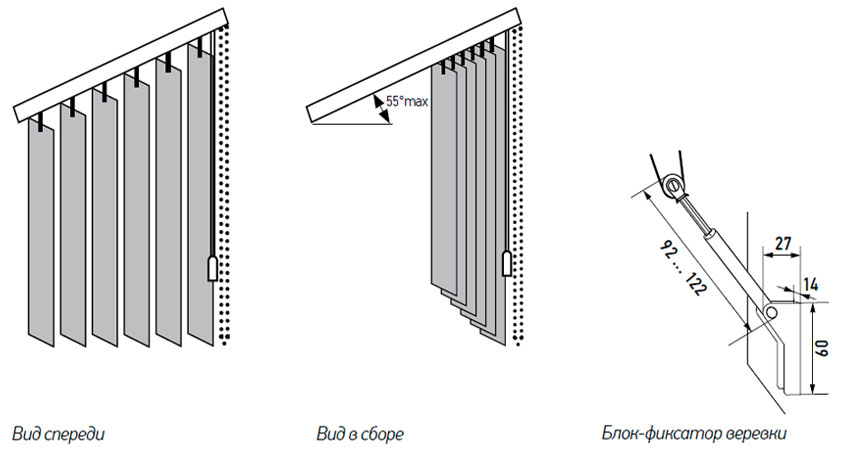 55°max

92 ... 122

27

14

60

Вид спереди

Вид в сборе

Блок-фиксатор веревки